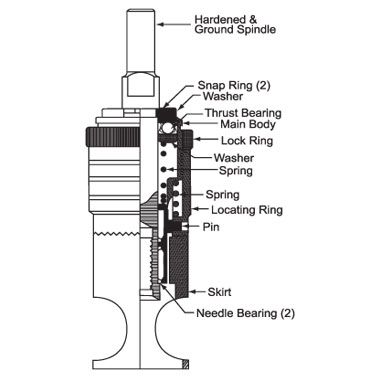 Hardened & Ground Spindle

Snap Ring (2)
Washer
Thrust Bearing
Main Body
Lock Ring
Washer
Spring
Spring
Locating Ring
Pin
Skirt
Needle Bearing (2)